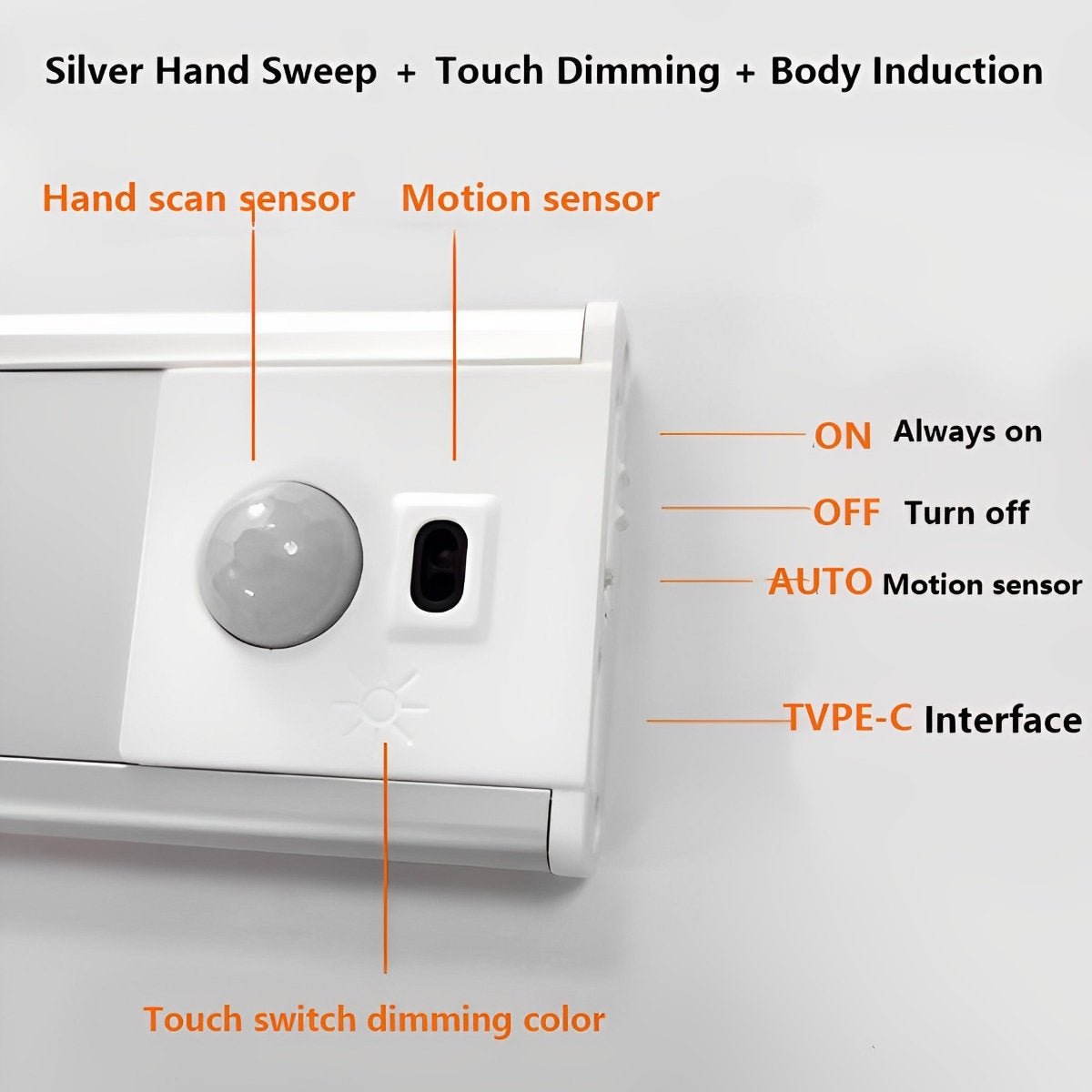 Silver Hand Sweep + Touch Dimming + Body Induction

Hand scan sensor

Motion sensor

ON Always on

OFF Turn off

AUTO Motion sensor

TVPE-C Interface

Touch switch dimming color